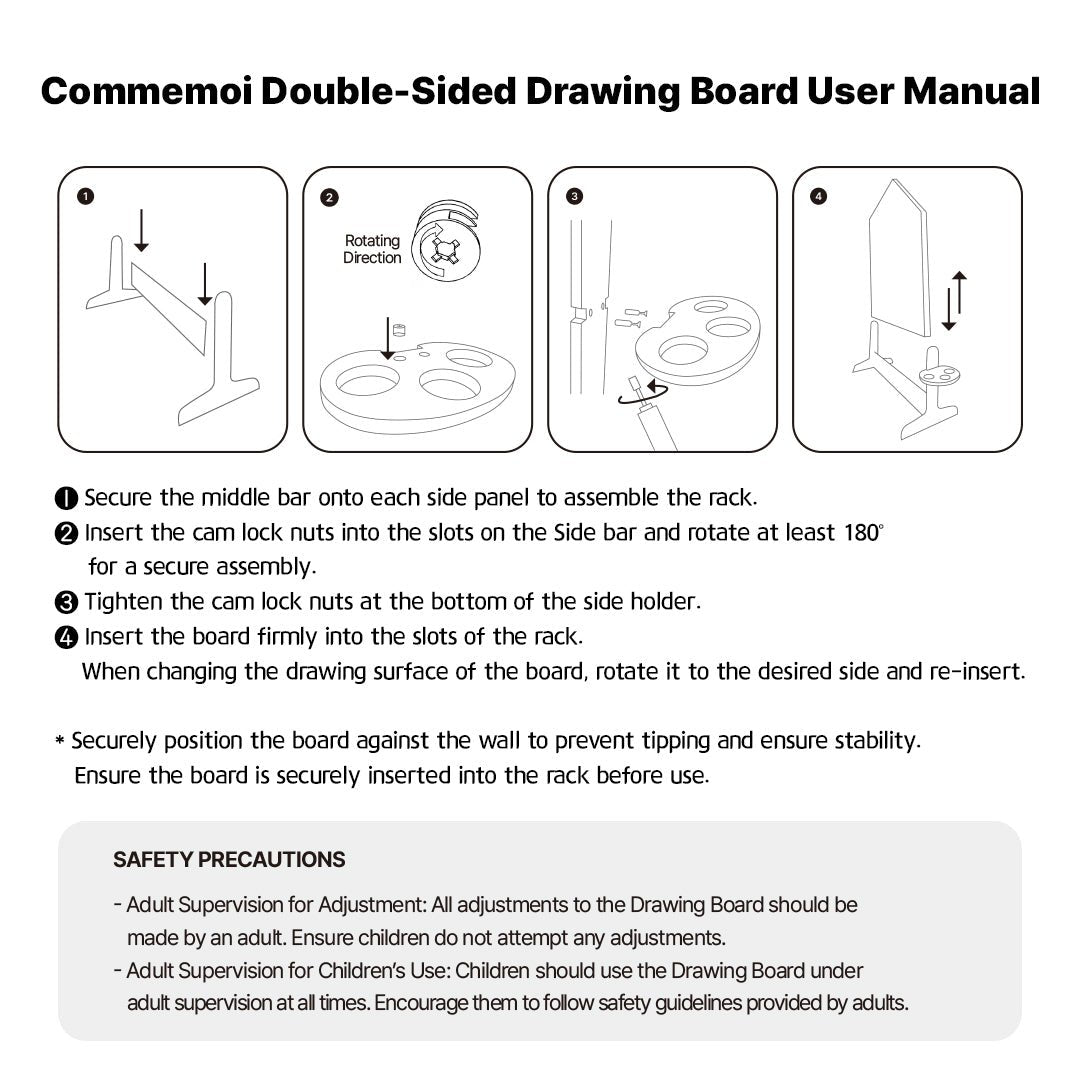 Commemoi Double-Sided Drawing Board User Manual

1

2

Rotating Direction

3

4

❶ Secure the middle bar onto each side panel to assemble the rack.
❷ Insert the cam lock nuts into the slots on the Side bar and rotate at least 180° for a secure assembly.
❸ Tighten the cam lock nuts at the bottom of the side holder.
❹ Insert the board firmly into the slots of the rack.
When changing the drawing surface of the board, rotate it to the desired side and re-insert.

* Securely position the board against the wall to prevent tipping and ensure stability.
Ensure the board is securely inserted into the rack before use.

SAFETY PRECAUTIONS

- Adult Supervision for Adjustment: All adjustments to the Drawing Board should be made by an adult. Ensure children do not attempt any adjustments.
- Adult Supervision for Children's Use: Children should use the Drawing Board under adult supervision at all times. Encourage them to follow safety guidelines provided by adults.