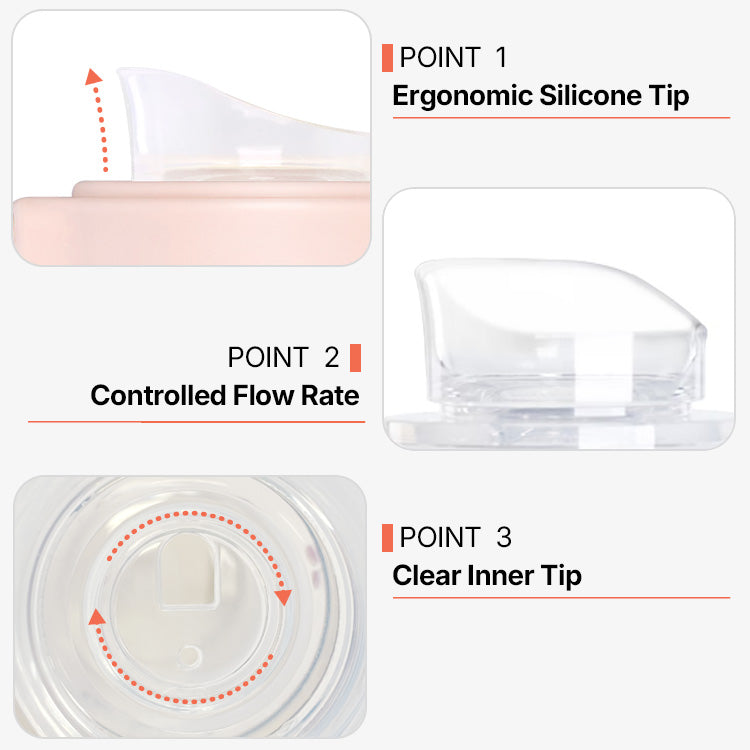 POINT 1
Ergonomic Silicone Tip

POINT 2
Controlled Flow Rate

POINT 3
Clear Inner Tip